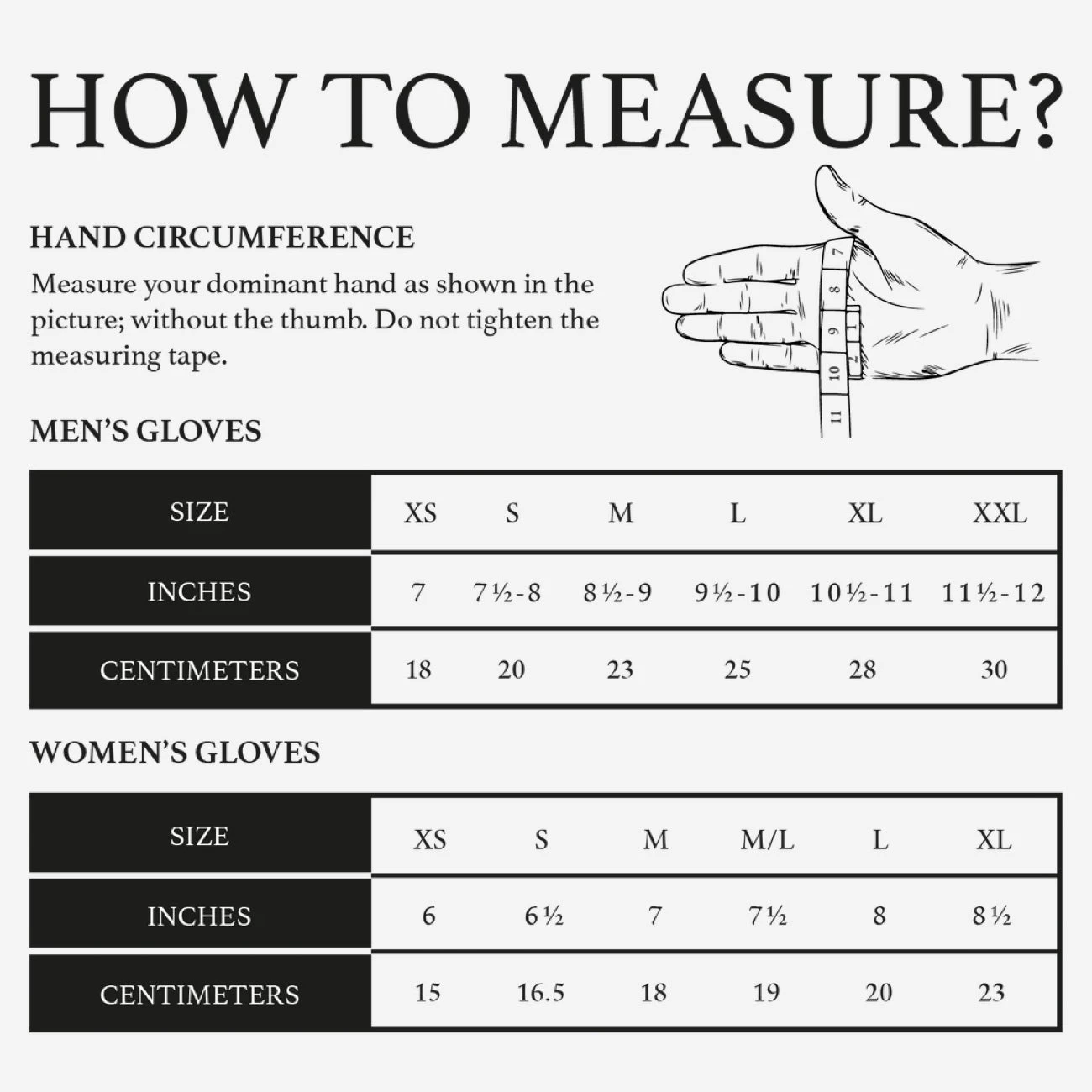 HOW TO MEASURE?

HAND CIRCUMFERENCE

Measure your dominant hand as shown in the picture; without the thumb. Do not tighten the measuring tape.

7
8
9
10
11

MEN'S GLOVES

| SIZE | XS | S | M | L | XL | XXL |
|---|---|---|---|---|---|---|
| INCHES | 7 | 7½-8 | 8½-9 | 9½-10 | 10½-11 | 11½-12 |
| CENTIMETERS | 18 | 20 | 23 | 25 | 28 | 30 |

WOMEN'S GLOVES

| SIZE | XS | S | M | M/L | L | XL |
|---|---|---|---|---|---|---|
| INCHES | 6 | 6½ | 7 | 7½ | 8 | 8½ |
| CENTIMETERS | 15 | 16.5 | 18 | 19 | 20 | 23 |